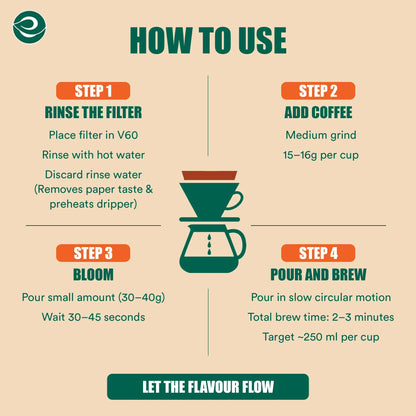 HOW TO USE

STEP 1
RINSE THE FILTER
Place filter in V60
Rinse with hot water
Discard rinse water (Removes paper taste & preheats dripper)

STEP 2
ADD COFFEE
Medium grind
15–16g per cup

STEP 3
BLOOM
Pour small amount (30–40g)
Wait 30–45 seconds

STEP 4
POUR AND BREW
Pour in slow circular motion
Total brew time: 2–3 minutes
Target ~250 ml per cup

LET THE FLAVOUR FLOW