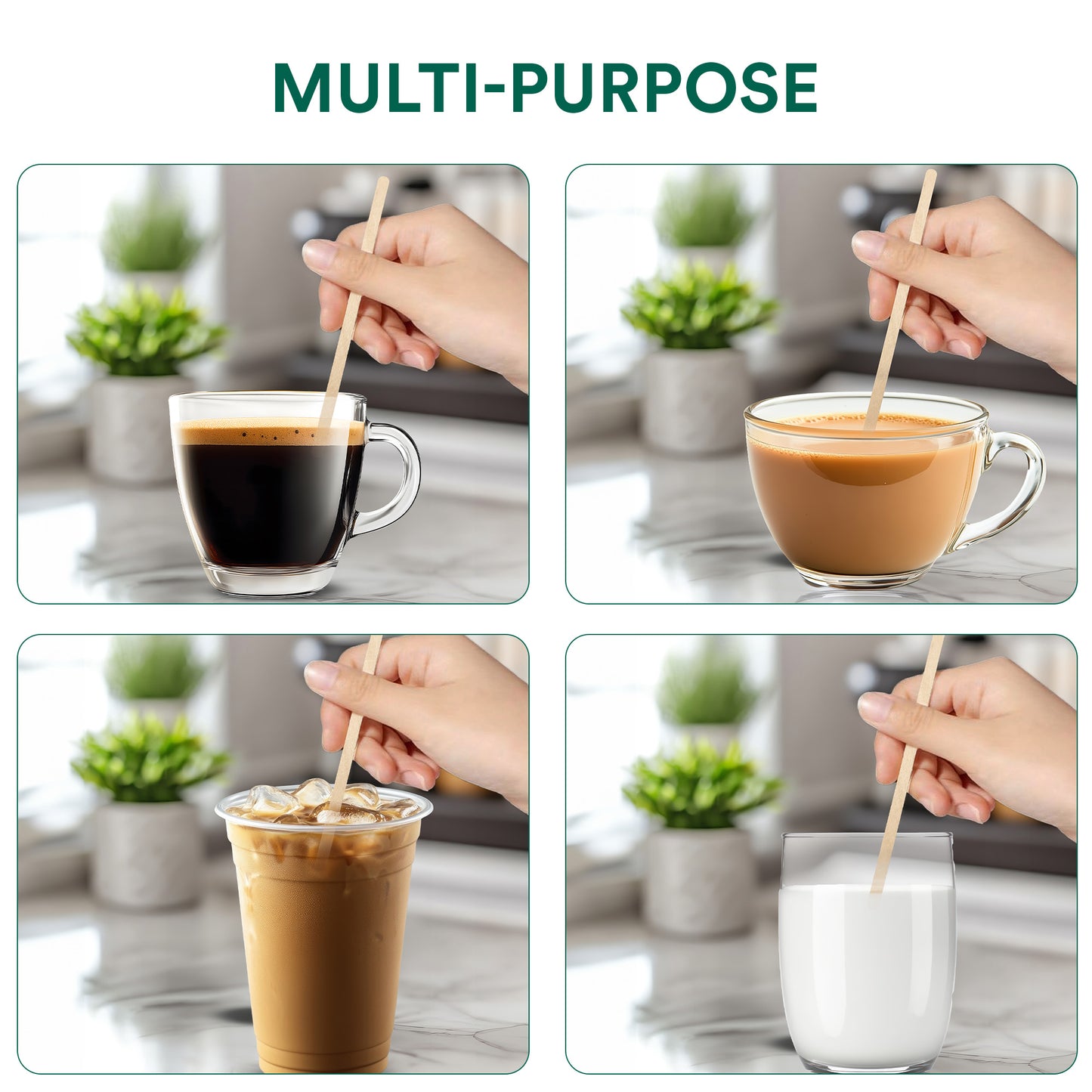 MULTI-PURPOSE